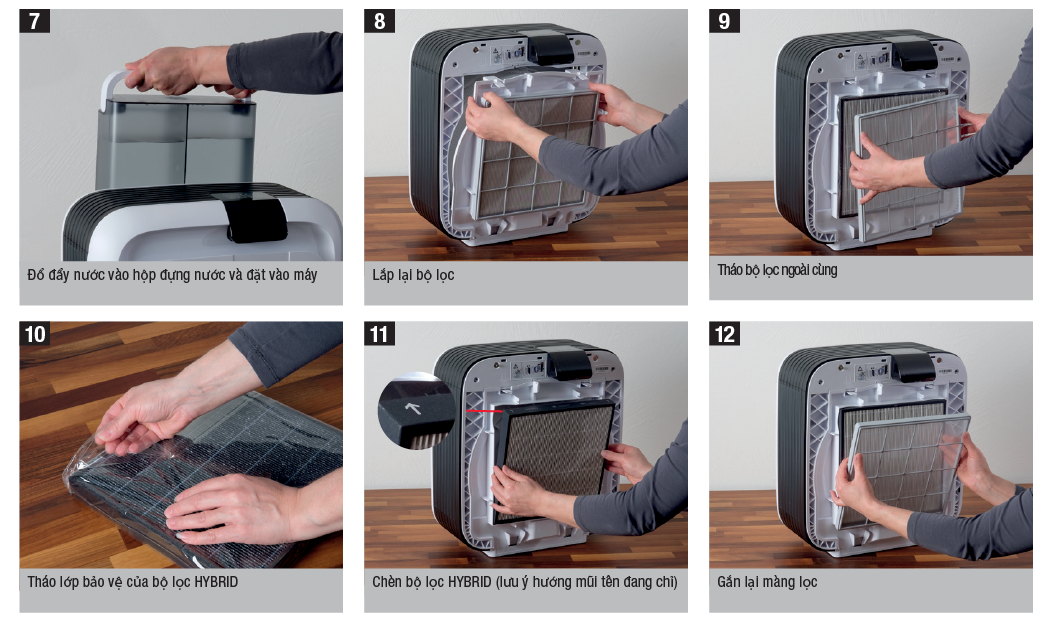 7

Đổ đầy nước vào hộp đựng nước và đặt vào máy

8

Lắp lại bộ lọc

9

Tháo bộ lọc ngoài cùng

10

Tháo lớp bảo vệ của bộ lọc HYBRID

11

Chèn bộ lọc HYBRID (lưu ý hướng mũi tên đang chỉ)

12

Gắn lại màng lọc