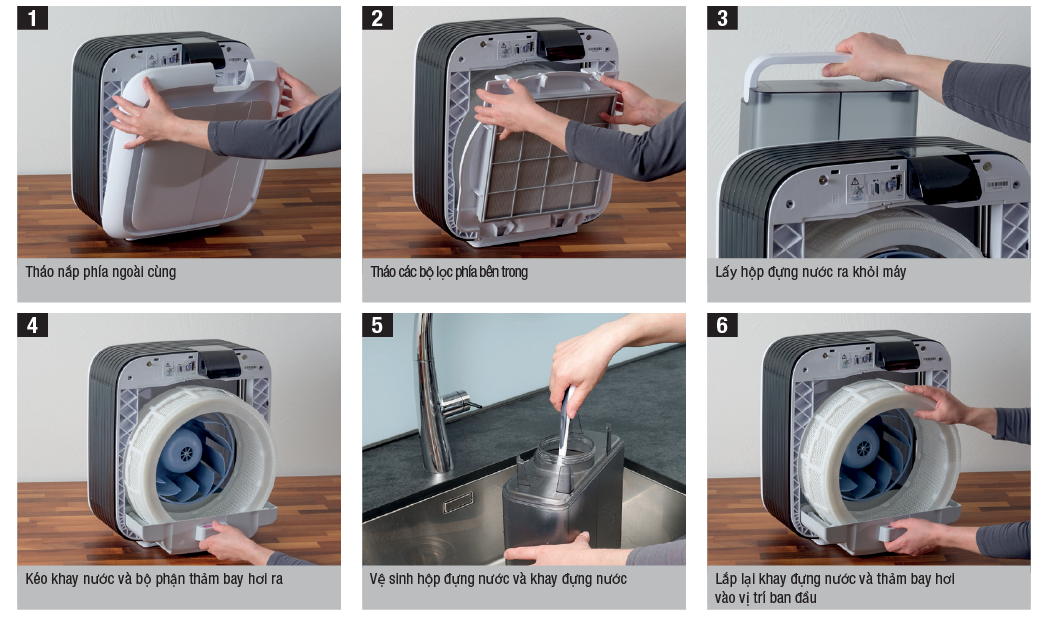 1

Tháo nắp phía ngoài cùng

2

Tháo các bộ lọc phía bên trong

3

Lấy hộp đựng nước ra khỏi máy

4

Kéo khay nước và bộ phận thảm bay hơi ra

5

Vệ sinh hộp đựng nước và khay đựng nước

6

Lắp lại khay đựng nước và thảm bay hơi vào vị trí ban đầu