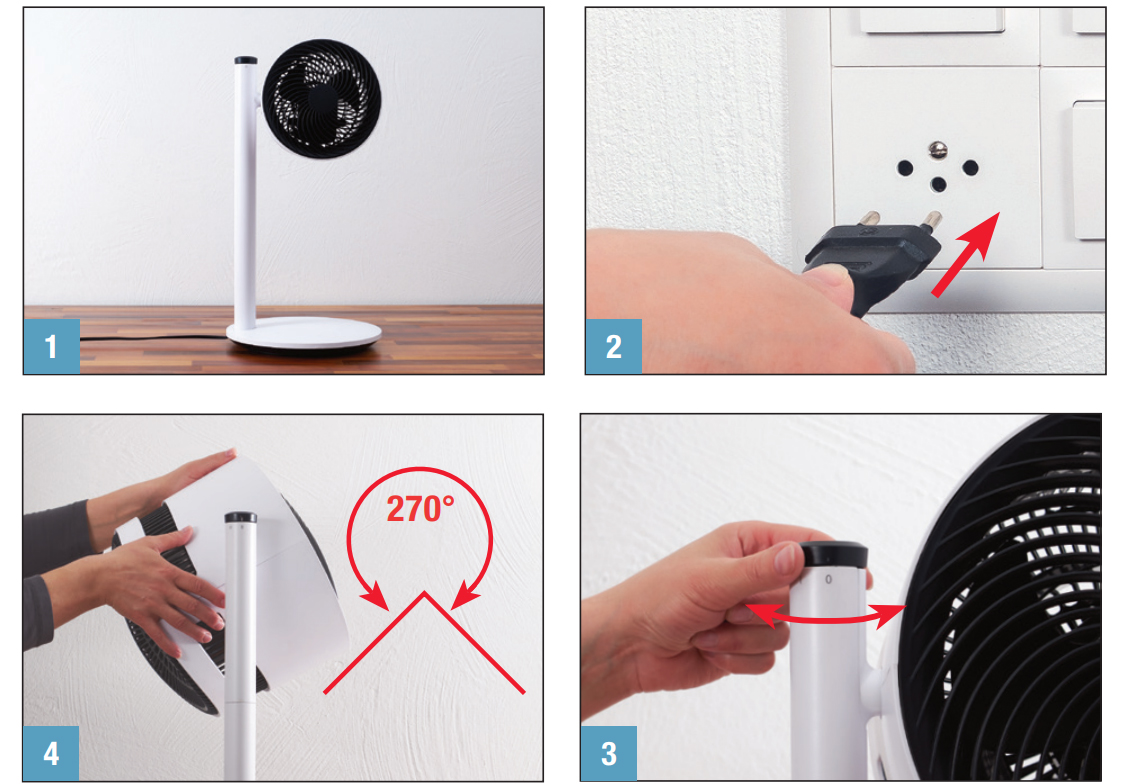 1

2

270°

4

0

3