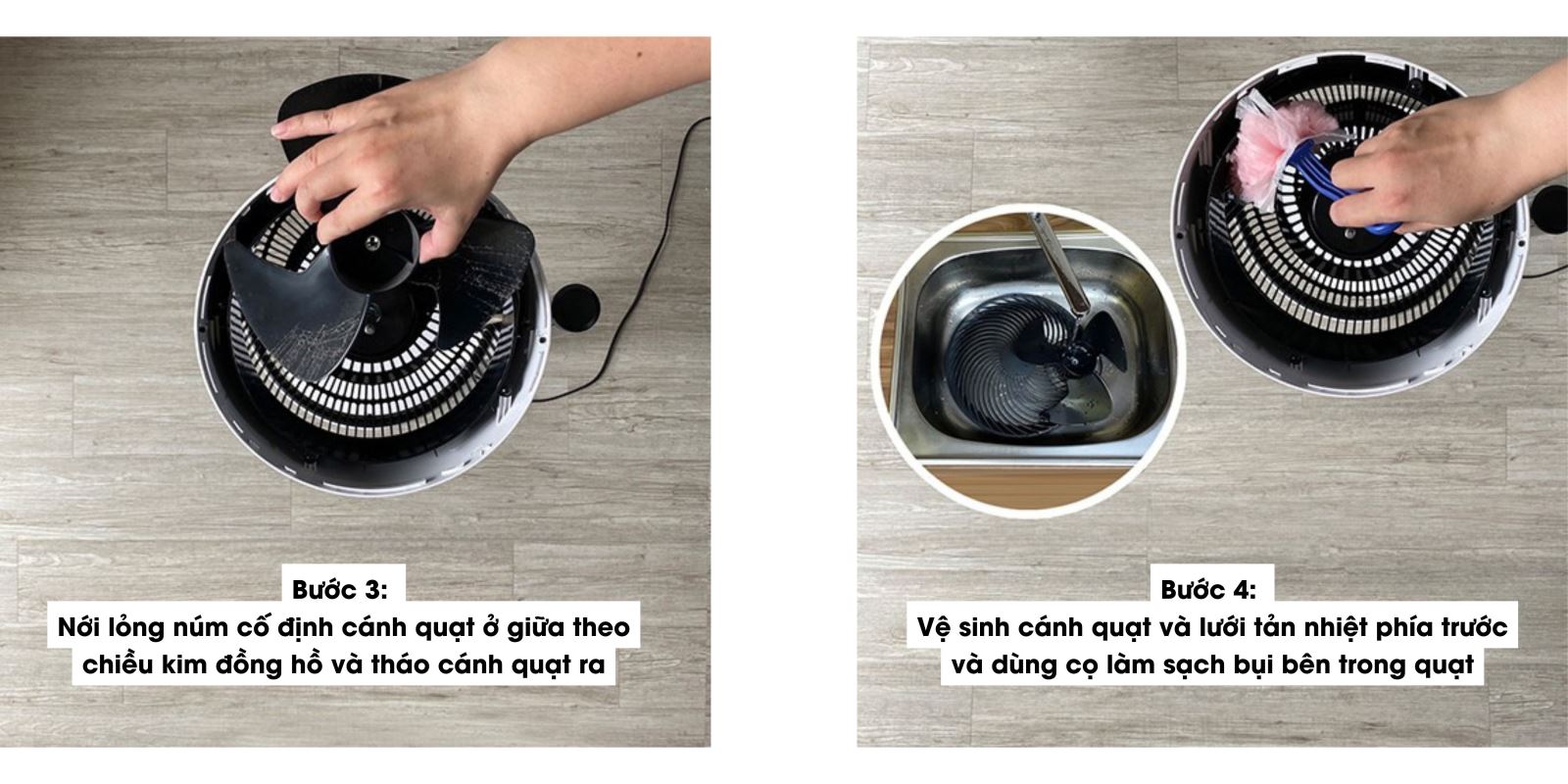 Bước 3:
Nới lỏng núm cố định cánh quạt ở giữa theo chiều kim đồng hồ và tháo cánh quạt ra

Bước 4:
Vệ sinh cánh quạt và lưới tản nhiệt phía trước và dùng cọ làm sạch bụi bên trong quạt