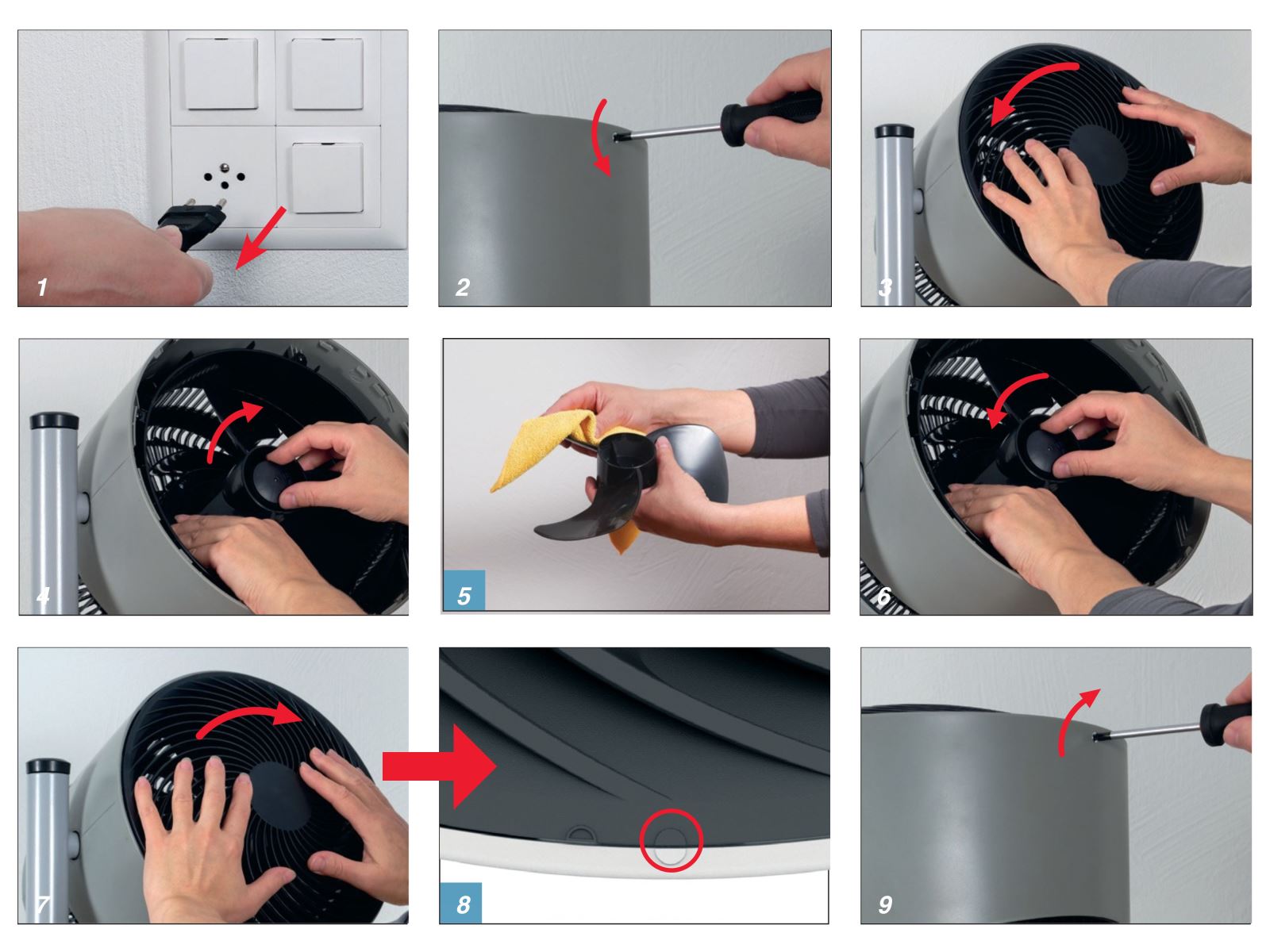 1

2

3

4

5

6

7

8

9