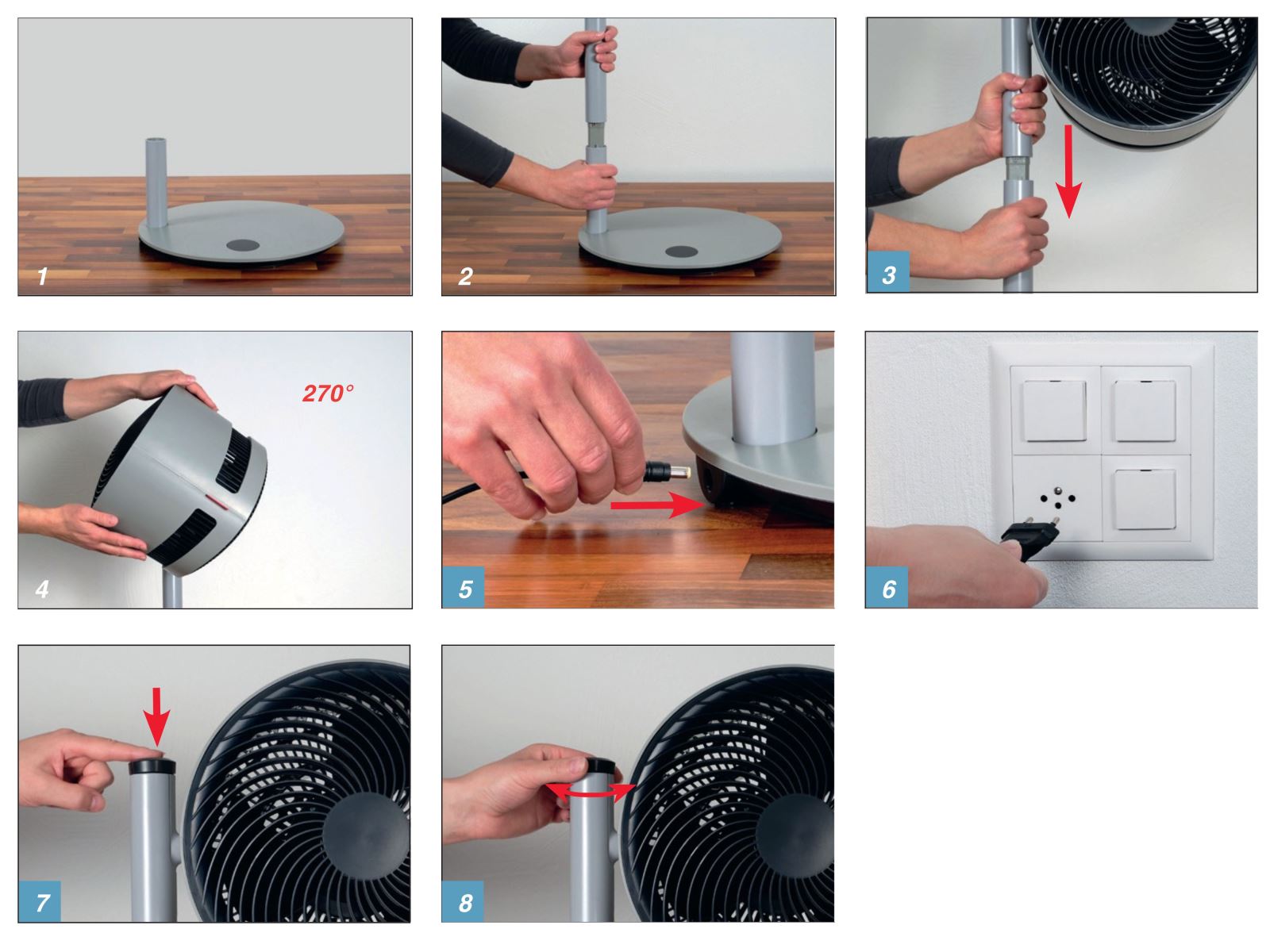 1

2

3

270°

4

5

6

7

8