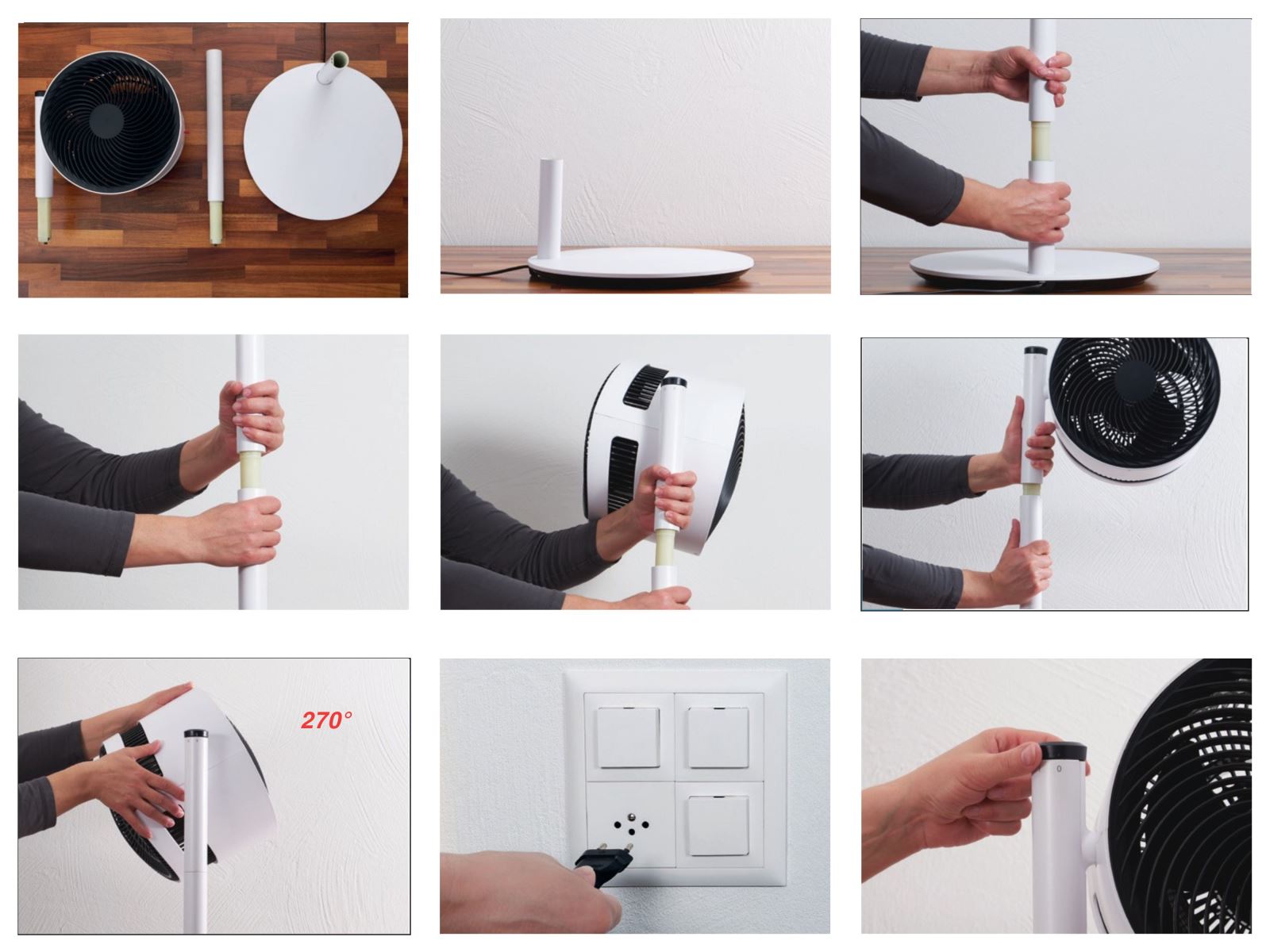 270°

0